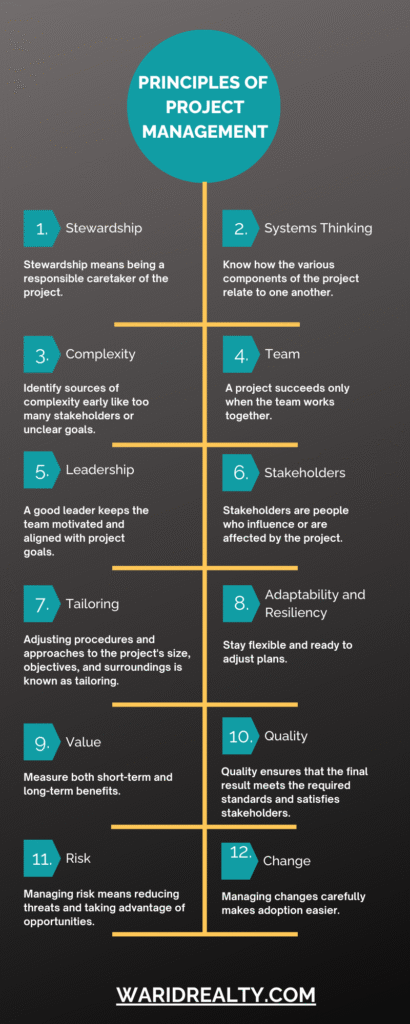 PRINCIPLES OF PROJECT MANAGEMENT

1. Stewardship

Stewardship means being a responsible caretaker of the project.

2. Systems Thinking

Know how the various components of the project relate to one another.

3. Complexity

Identify sources of complexity early like too many stakeholders or unclear goals.

4. Team

A project succeeds only when the team works together.

5. Leadership

A good leader keeps the team motivated and aligned with project goals.

6. Stakeholders

Stakeholders are people who influence or are affected by the project.

7. Tailoring

Adjusting procedures and approaches to the project's size, objectives, and surroundings is known as tailoring.

8. Adaptability and Resiliency

Stay flexible and ready to adjust plans.

9. Value

Measure both short-term and long-term benefits.

10. Quality

Quality ensures that the final result meets the required standards and satisfies stakeholders.

11. Risk

Managing risk means reducing threats and taking advantage of opportunities.

12. Change

Managing changes carefully makes adoption easier.

WARIDREALTY.COM