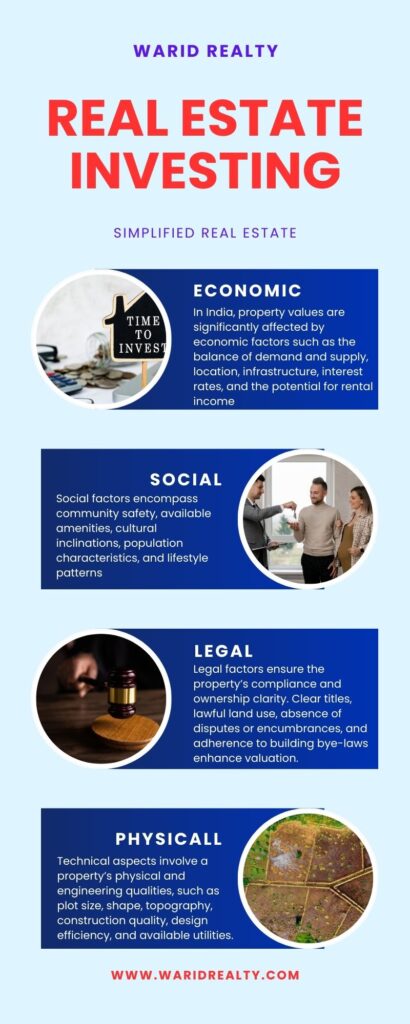 WARID REALTY

REAL ESTATE INVESTING

SIMPLIFIED REAL ESTATE

TIME TO INVEST

ECONOMIC

In India, property values are significantly affected by economic factors such as the balance of demand and supply, location, infrastructure, interest rates, and the potential for rental income

SOCIAL

Social factors encompass community safety, available amenities, cultural inclinations, population characteristics, and lifestyle patterns

LEGAL

Legal factors ensure the property's compliance and ownership clarity. Clear titles, lawful land use, absence of disputes or encumbrances, and adherence to building bye-laws enhance valuation.

PHYSICALL

Technical aspects involve a property's physical and engineering qualities, such as plot size, shape, topography, construction quality, design efficiency, and available utilities.

WWW.WARIDREALTY.COM